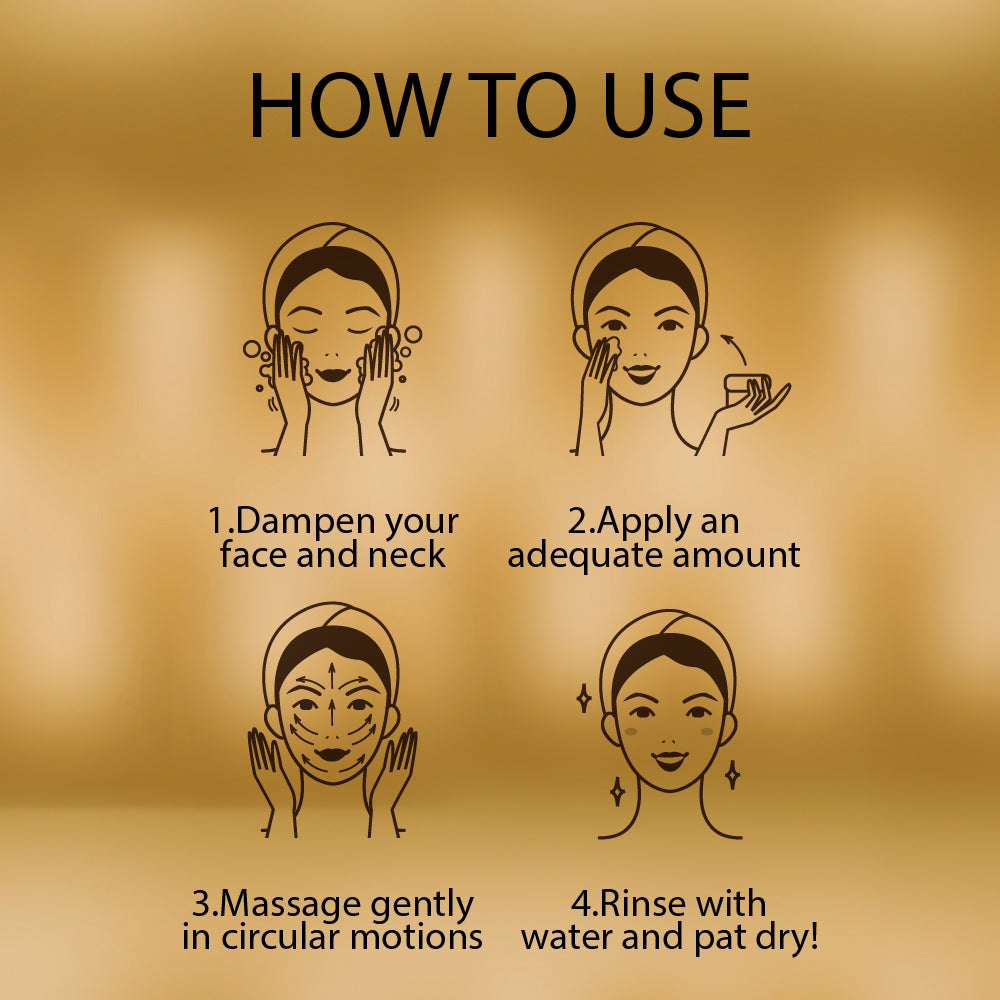 HOW TO USE

1.Dampen your face and neck

2.Apply an adequate amount

3.Massage gently in circular motions

4.Rinse with water and pat dry!