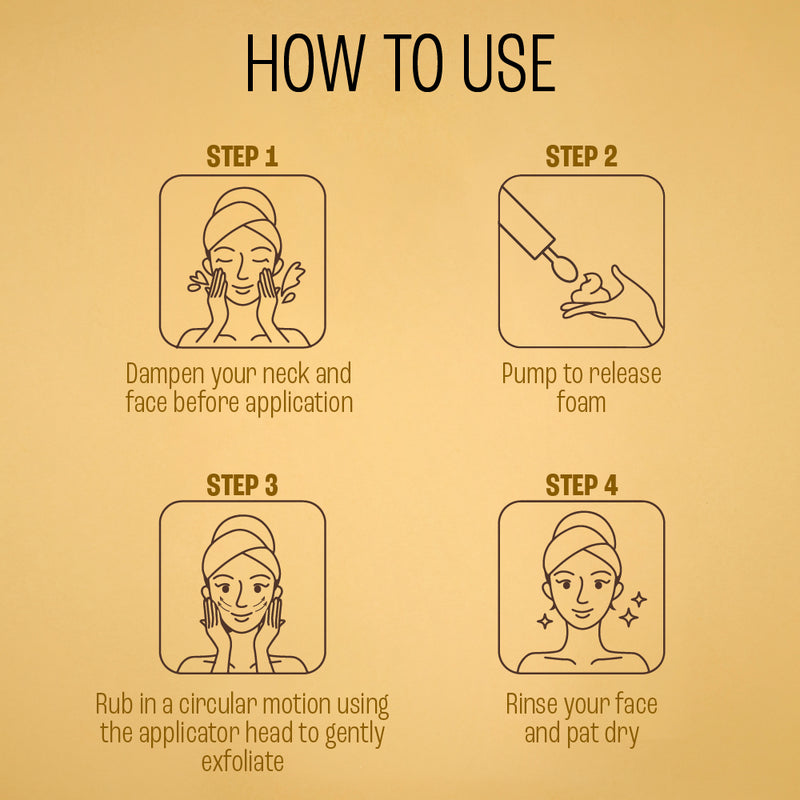 HOW TO USE

STEP 1

Dampen your neck and face before application

STEP 2

Pump to release foam

STEP 3

Rub in a circular motion using the applicator head to gently exfoliate

STEP 4

Rinse your face and pat dry