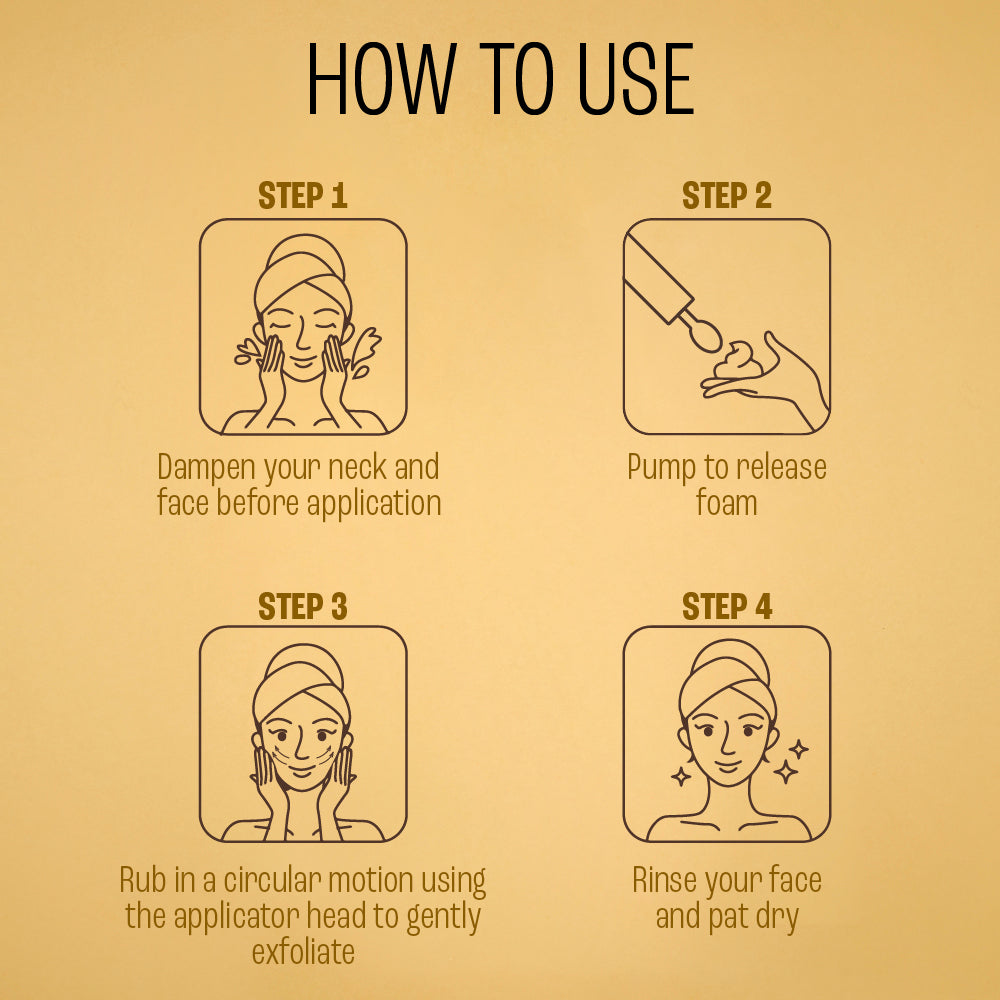 HOW TO USE

STEP 1

Dampen your neck and face before application

STEP 2

Pump to release foam

STEP 3

Rub in a circular motion using the applicator head to gently exfoliate

STEP 4

Rinse your face and pat dry