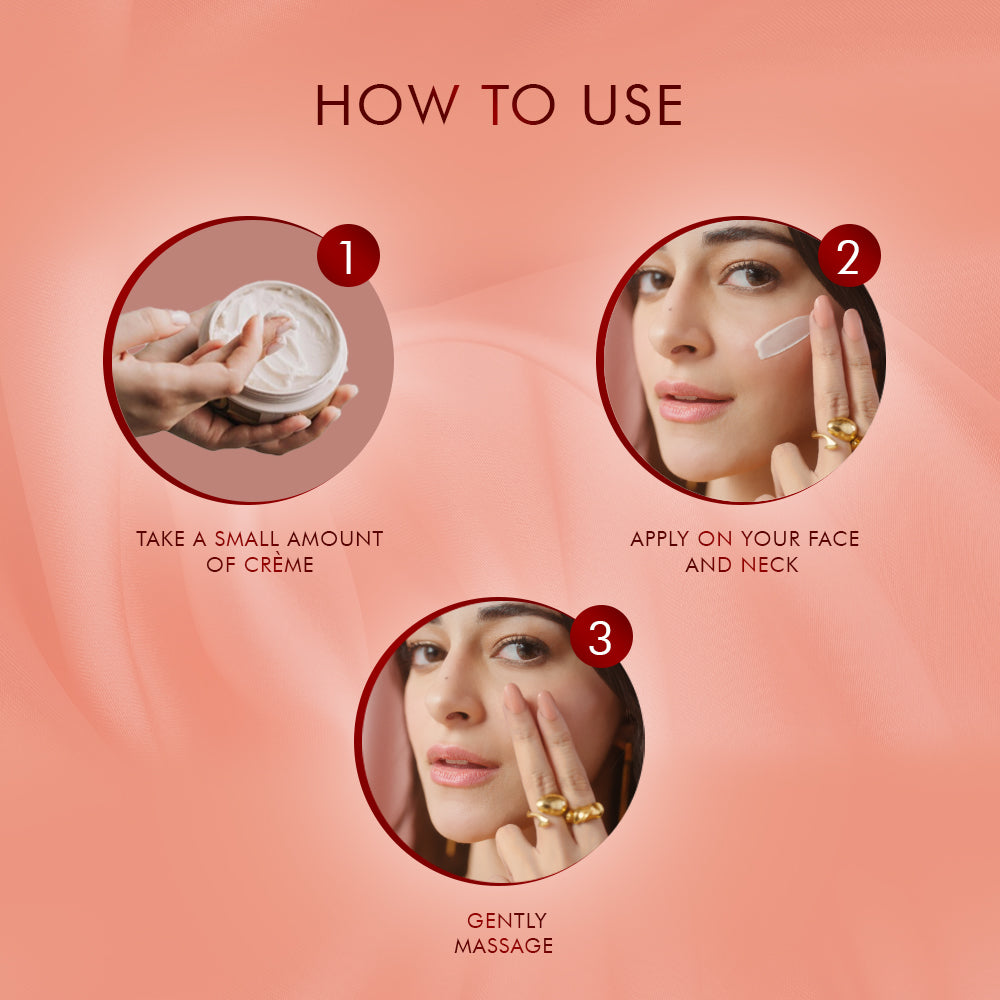 HOW TO USE

1

TAKE A SMALL AMOUNT OF CRÈME

2

APPLY ON YOUR FACE AND NECK

3

GENTLY MASSAGE